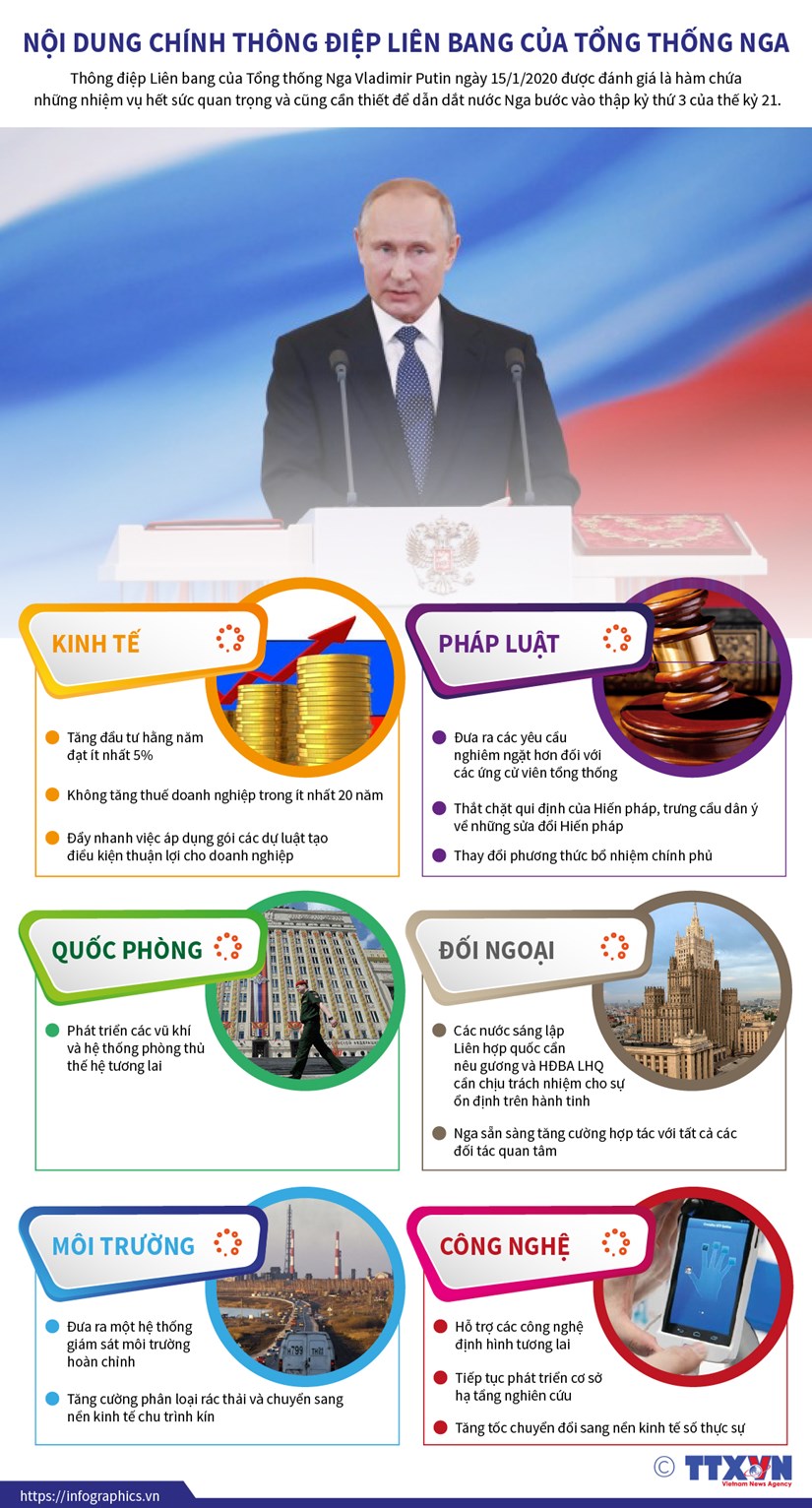 NỘI DUNG CHÍNH THÔNG ĐIỆP LIÊN BANG CỦA TỔNG THỐNG NGA

Thông điệp Liên bang của Tổng thống Nga Vladimir Putin ngày 15/1/2020 được đánh giá là hàm chứa những nhiệm vụ hết sức quan trọng và cũng cần thiết để dẫn dắt nước Nga bước vào thập kỷ thứ 3 của thế kỷ 21.

KINH TẾ

Tăng đầu tư hằng năm đạt ít nhất 5%

Không tăng thuế doanh nghiệp trong ít nhất 20 năm

Đẩy nhanh việc áp dụng gói các dự luật tạo điều kiện thuận lợi cho doanh nghiệp

PHÁP LUẬT

Đưa ra các yêu cầu nghiêm ngặt hơn đối với các ứng cử viên tổng thống

Thắt chặt qui định của Hiến pháp, trưng cầu dân ý về những sửa đổi Hiến pháp

Thay đổi phương thức bổ nhiệm chính phủ

QUỐC PHÒNG

Phát triển các vũ khí và hệ thống phòng thủ thế hệ tương lai

ĐỐI NGOẠI

Các nước sáng lập Liên hợp quốc cần nêu gương và HĐBA LHQ cần chịu trách nhiệm cho sự ổn định trên hành tinh

Nga sẵn sàng tăng cường hợp tác với tất cả các đối tác quan tâm

MÔI TRƯỜNG

Đưa ra một hệ thống giám sát môi trường hoàn chỉnh

Tăng cường phân loại rác thải và chuyển sang nền kinh tế chu trình kín

CÔNG NGHỆ

Hỗ trợ các công nghệ định hình tương lai

Tiếp tục phát triển cơ sở hạ tầng nghiên cứu

Tăng tốc chuyển đổi sang nền kinh tế số thực sự

https://infographics.vn

© TTXVN Vietnam News Agency