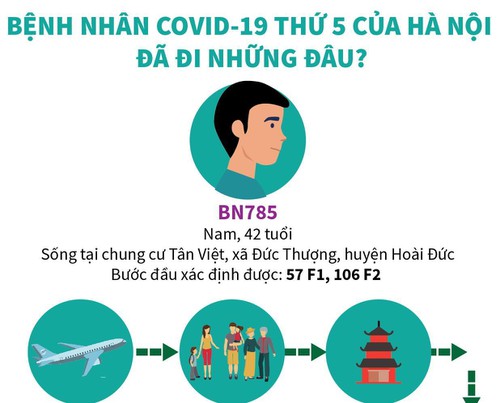 BỆNH NHÂN COVID-19 THỨ 5 CỦA HÀ NỘI ĐÃ ĐI NHỮNG ĐÂU?

BN785

Nam, 42 tuổi

Sống tại chung cư Tân Việt, xã Đức Thượng, huyện Hoài Đức

Bước đầu xác định được: 57 F1, 106 F2